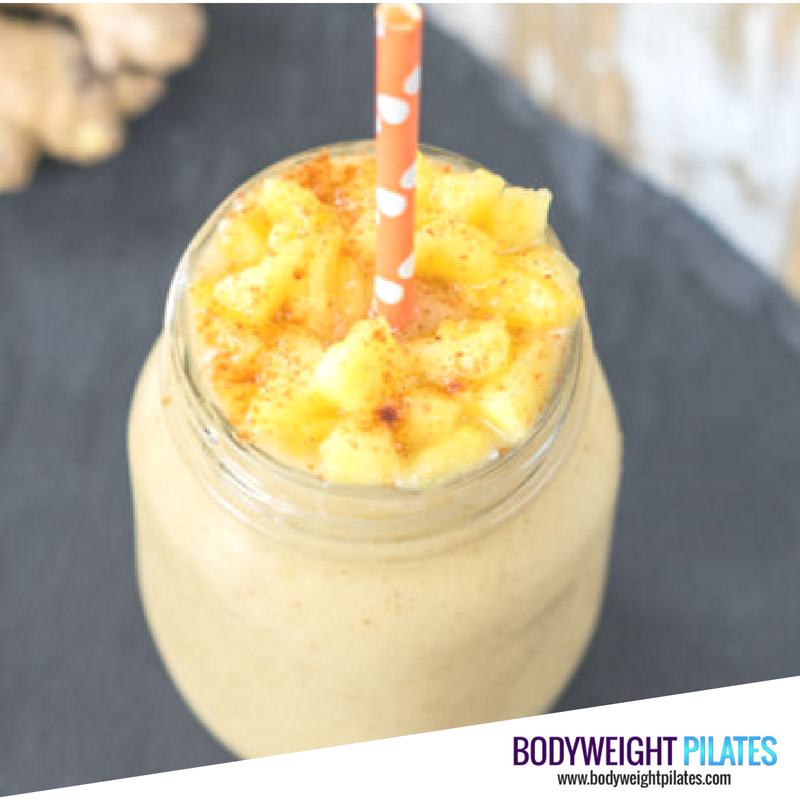 BODYWEIGHT PILATES
www.bodyweightpilates.com